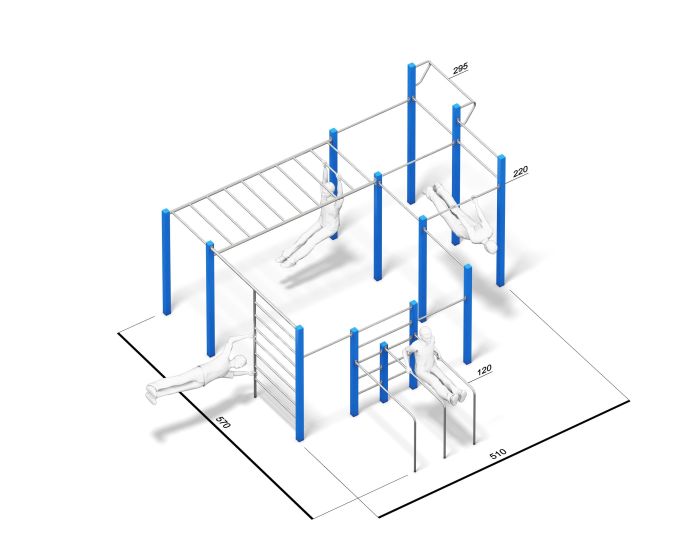 295

220

120

570

510