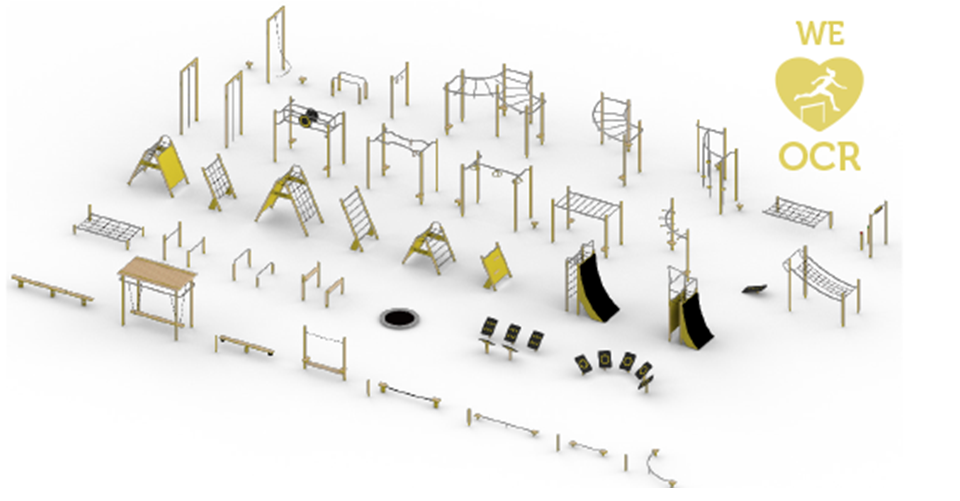 WE
OCR